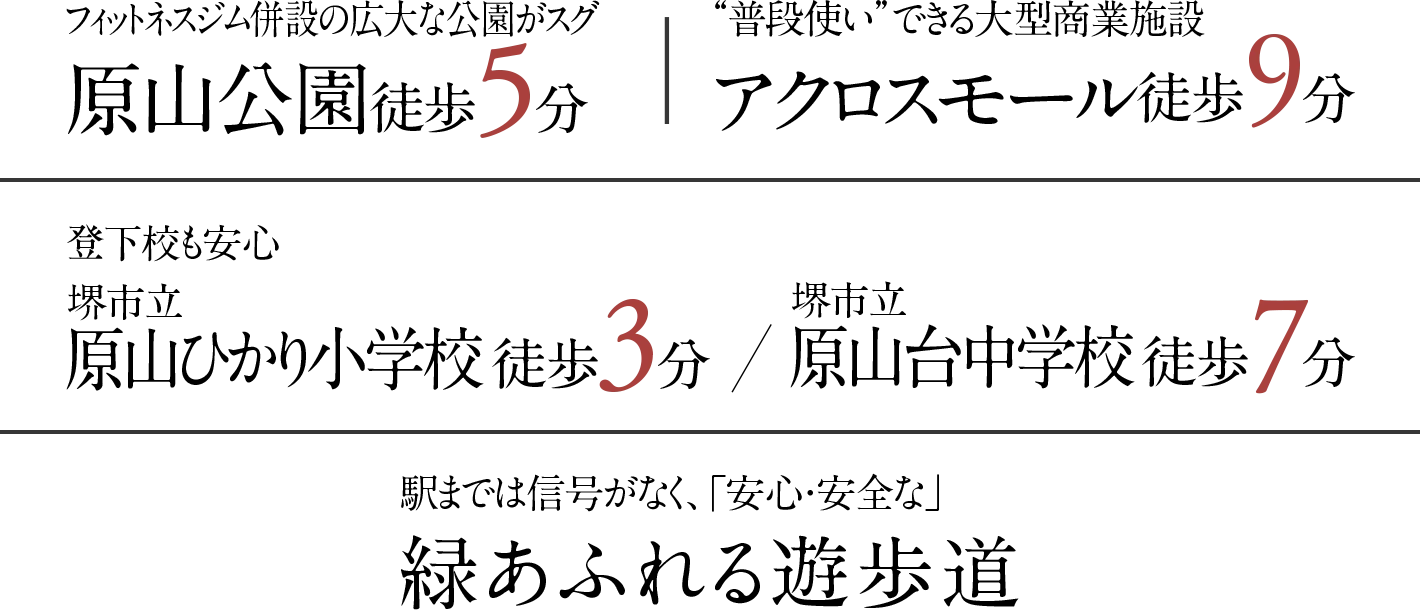 フィットネスジム併設の広大な公園がスグ
原山公園徒歩5分

“普段使い”できる大型商業施設
アクロスモール徒歩9分

登下校も安心

堺市立
原山ひかり小学校 徒歩3分

/

堺市立
原山台中学校 徒歩7分

駅までは信号がなく、「安心・安全な」
緑あふれる遊歩道